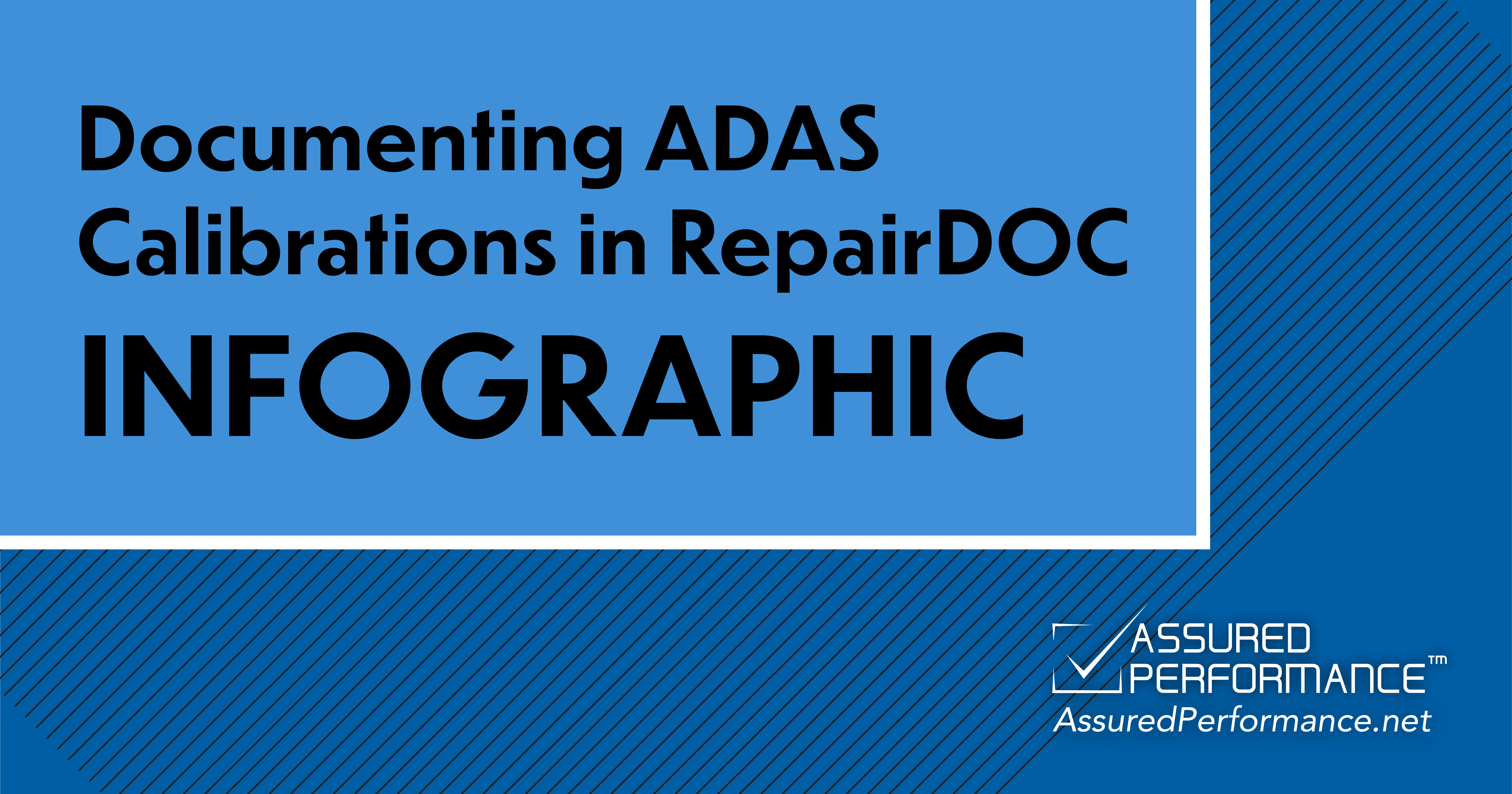 Documenting ADAS Calibrations in RepairDOC

INFOGRAPHIC

ASSURED PERFORMANCE™
AssuredPerformance.net